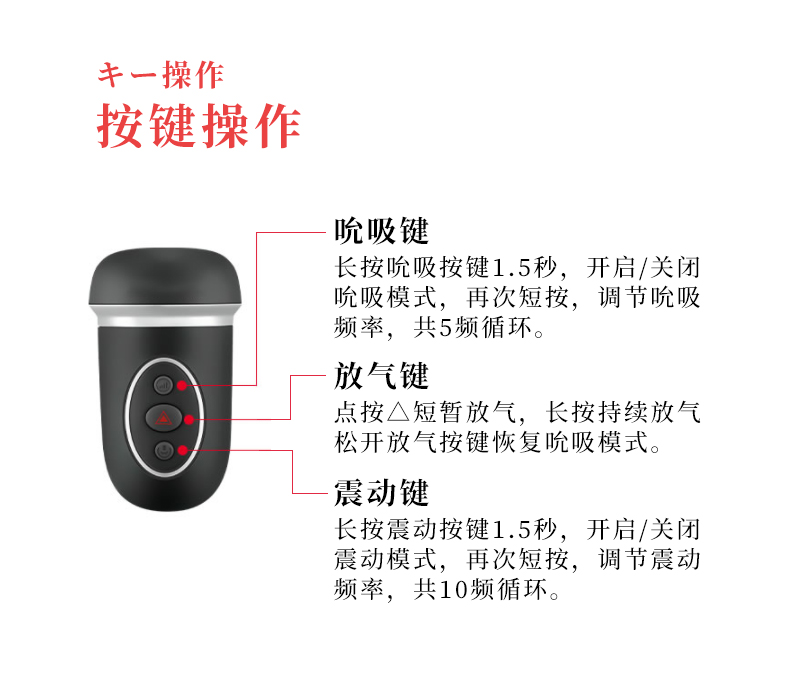 キー操作
按键操作

吮吸键
长按吮吸按键1.5秒，开启/关闭吮吸模式，再次短按，调节吮吸频率，共5频循环。

放气键
点按△短暂放气，长按持续放气松开放气按键恢复吮吸模式。

震动键
长按震动按键1.5秒，开启/关闭震动模式，再次短按，调节震动频率，共10频循环。